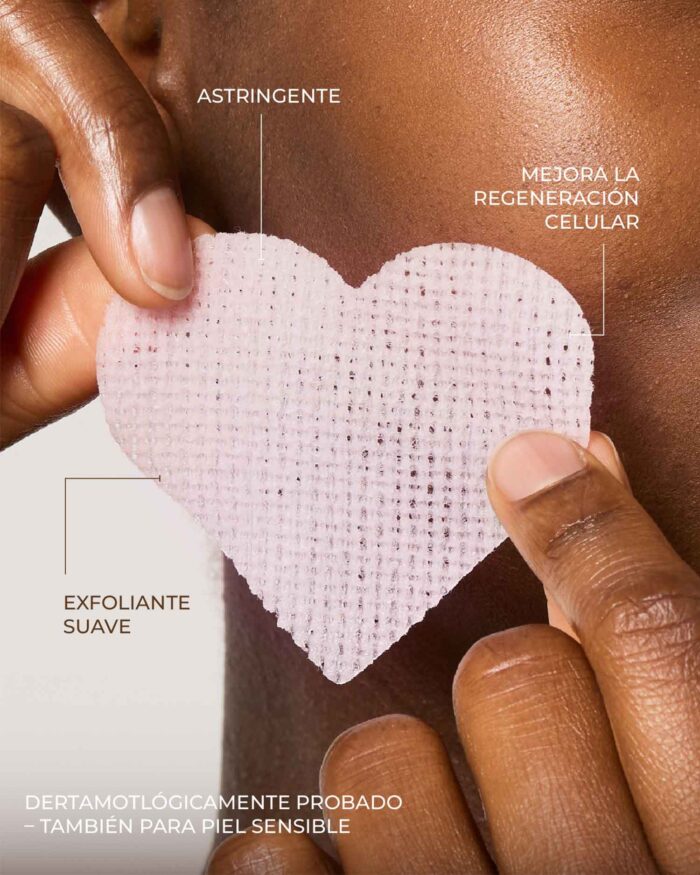 ASTRINGENTE

MEJORA LA REGENERACIÓN CELULAR

EXFOLIANTE SUAVE

DERTAMOTLÓGICAMENTE PROBADO – TAMBIÉN PARA PIEL SENSIBLE